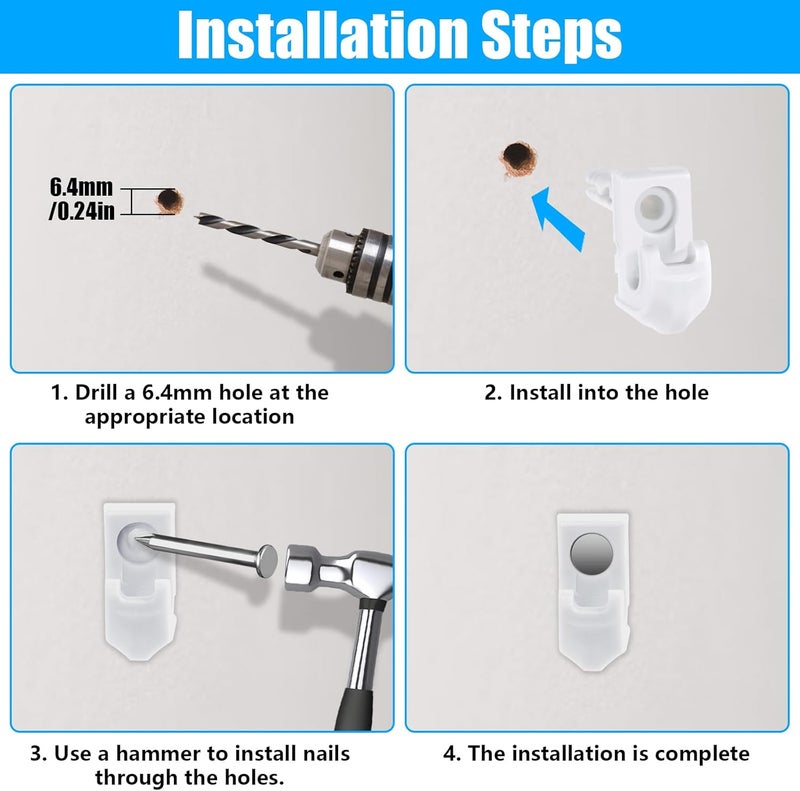 Installation Steps

6.4mm
/0.24in

1. Drill a 6.4mm hole at the appropriate location

2. Install into the hole

3. Use a hammer to install nails through the holes.

4. The installation is complete